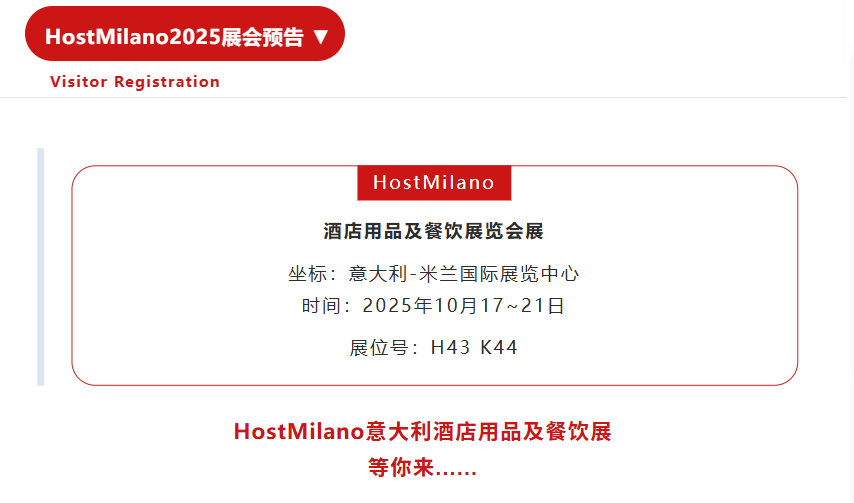 HostMilano2025展会预告 ▼

Visitor Registration

HostMilano

酒店用品及餐饮展览会展

坐标：意大利-米兰国际展览中心
时间：2025年10月17~21日

展位号：H43 K44

HostMilano意大利酒店用品及餐饮展
等你来......