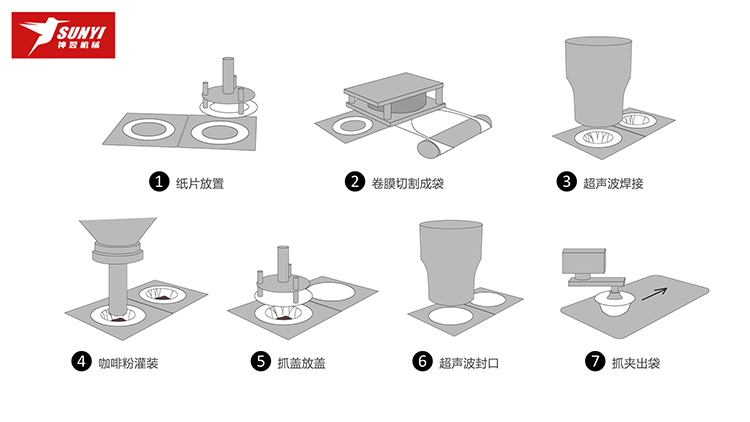 SUNYI
神翌机械

1 纸片放置

2 卷膜切割成袋

3 超声波焊接

4 咖啡粉灌装

5 抓盖放盖

6 超声波封口

7 抓夹出袋